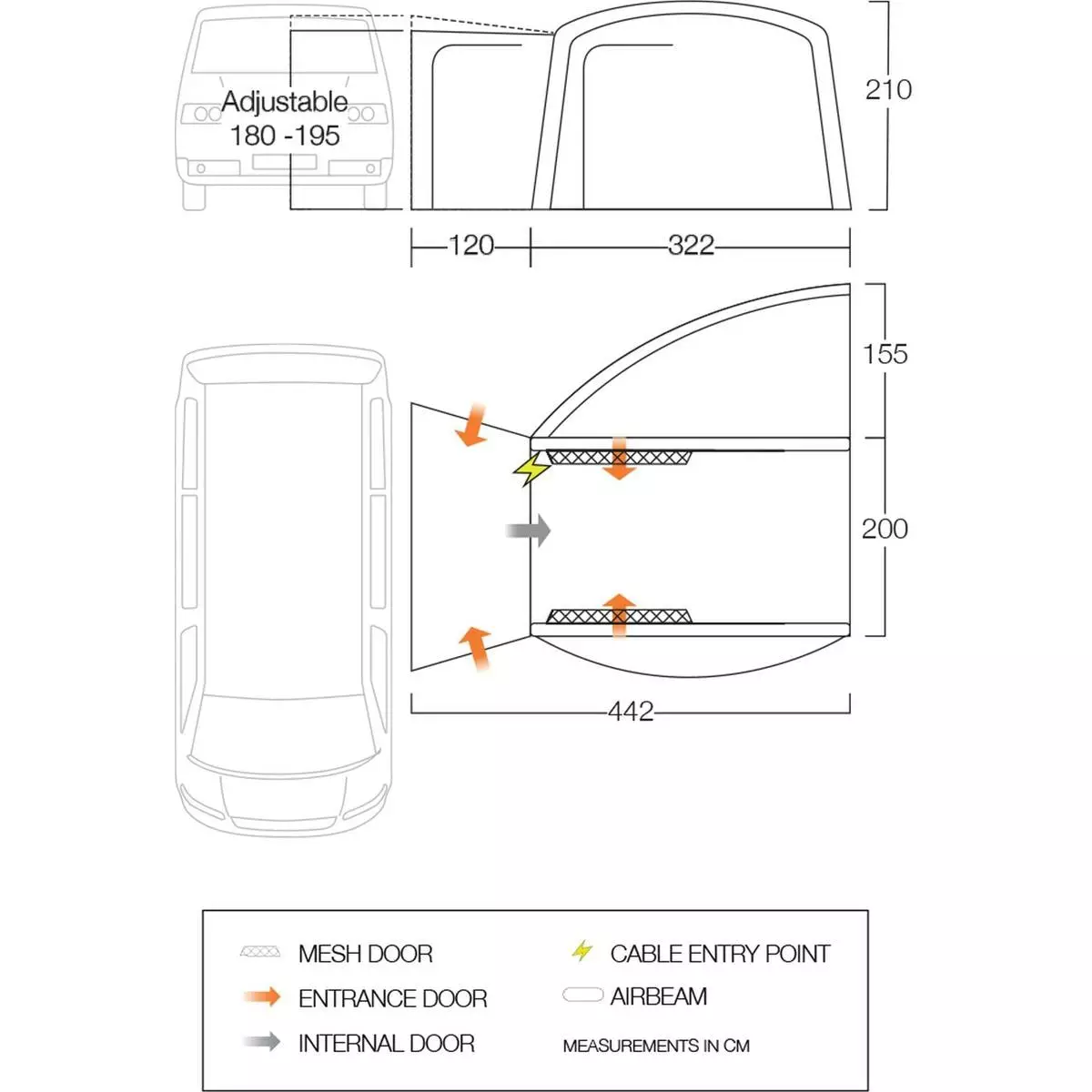 Adjustable 180 -195

210

120

322

155

200

442

MESH DOOR

ENTRANCE DOOR

INTERNAL DOOR

CABLE ENTRY POINT

AIRBEAM

MEASUREMENTS IN CM