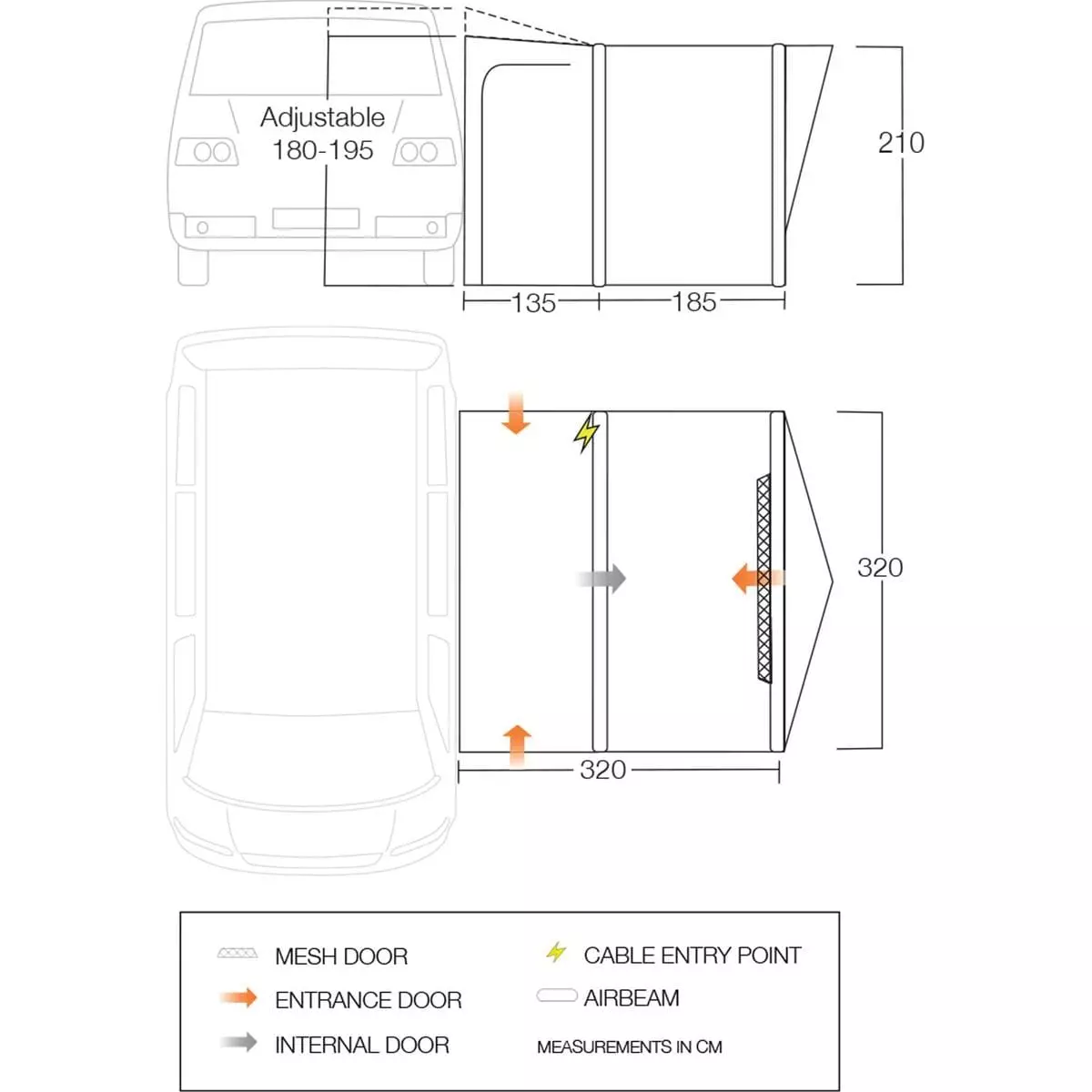 Adjustable
180-195

210

135

185

320

320

MESH DOOR

ENTRANCE DOOR

INTERNAL DOOR

CABLE ENTRY POINT

AIRBEAM

MEASUREMENTS IN CM